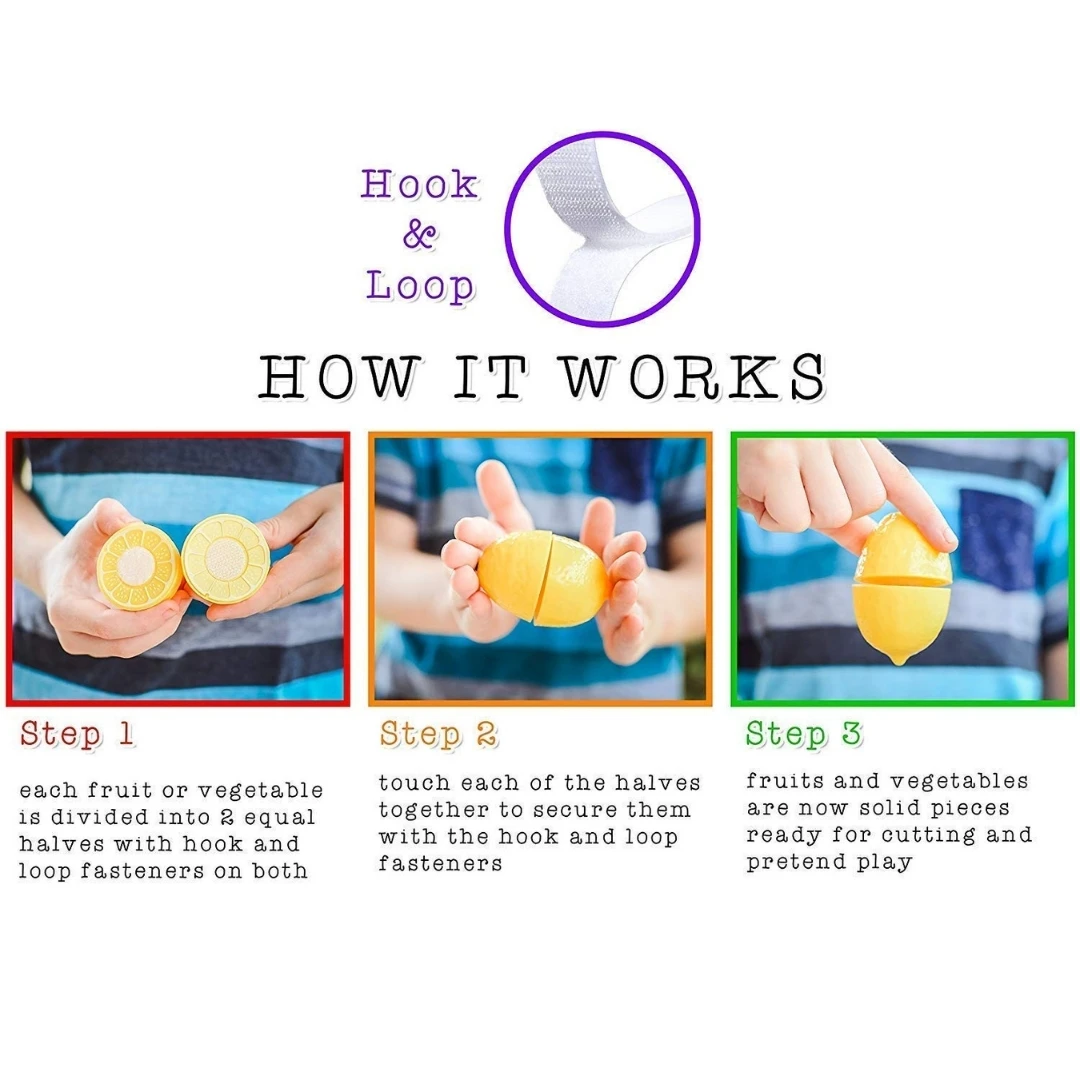 Hook
&
Loop

HOW IT WORKS

Step 1

each fruit or vegetable is divided into 2 equal halves with hook and loop fasteners on both

Step 2

touch each of the halves together to secure them with the hook and loop fasteners

Step 3

fruits and vegetables are now solid pieces ready for cutting and pretend play