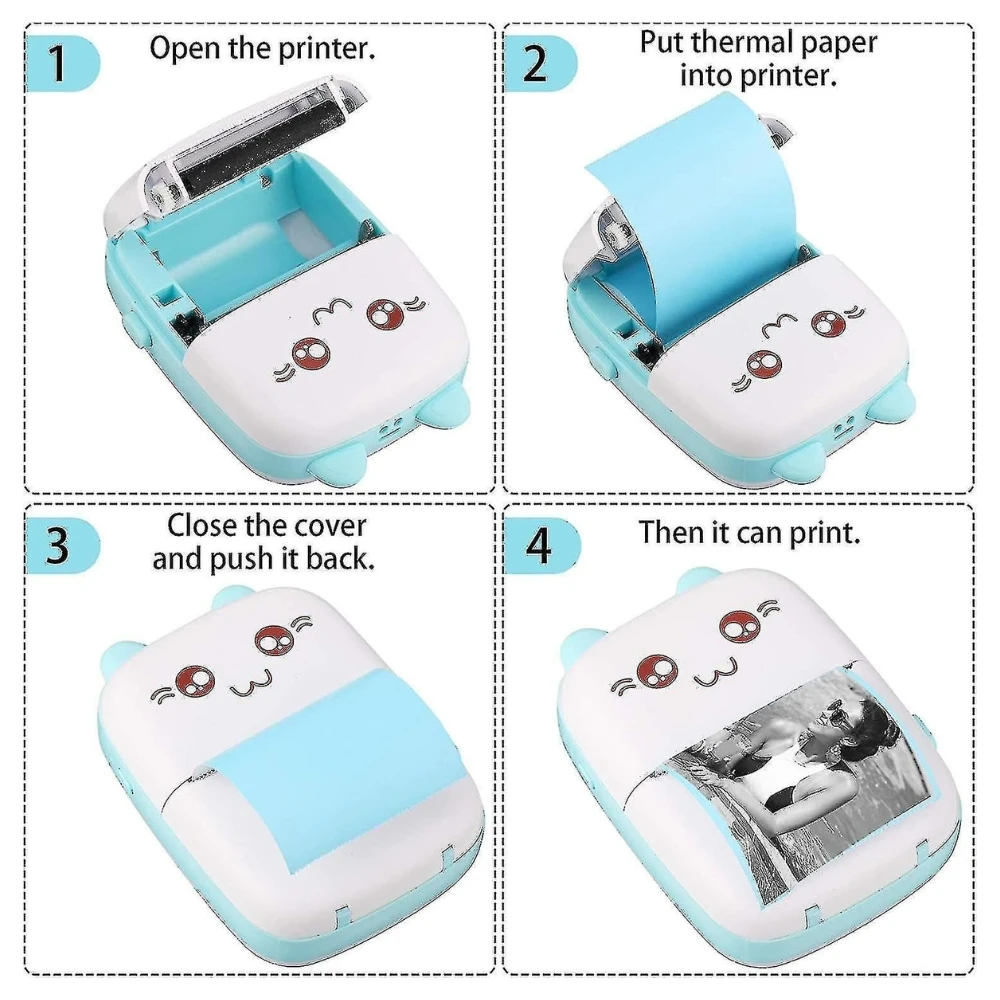 1 Open the printer.

2 Put thermal paper into printer.

3 Close the cover and push it back.

4 Then it can print.